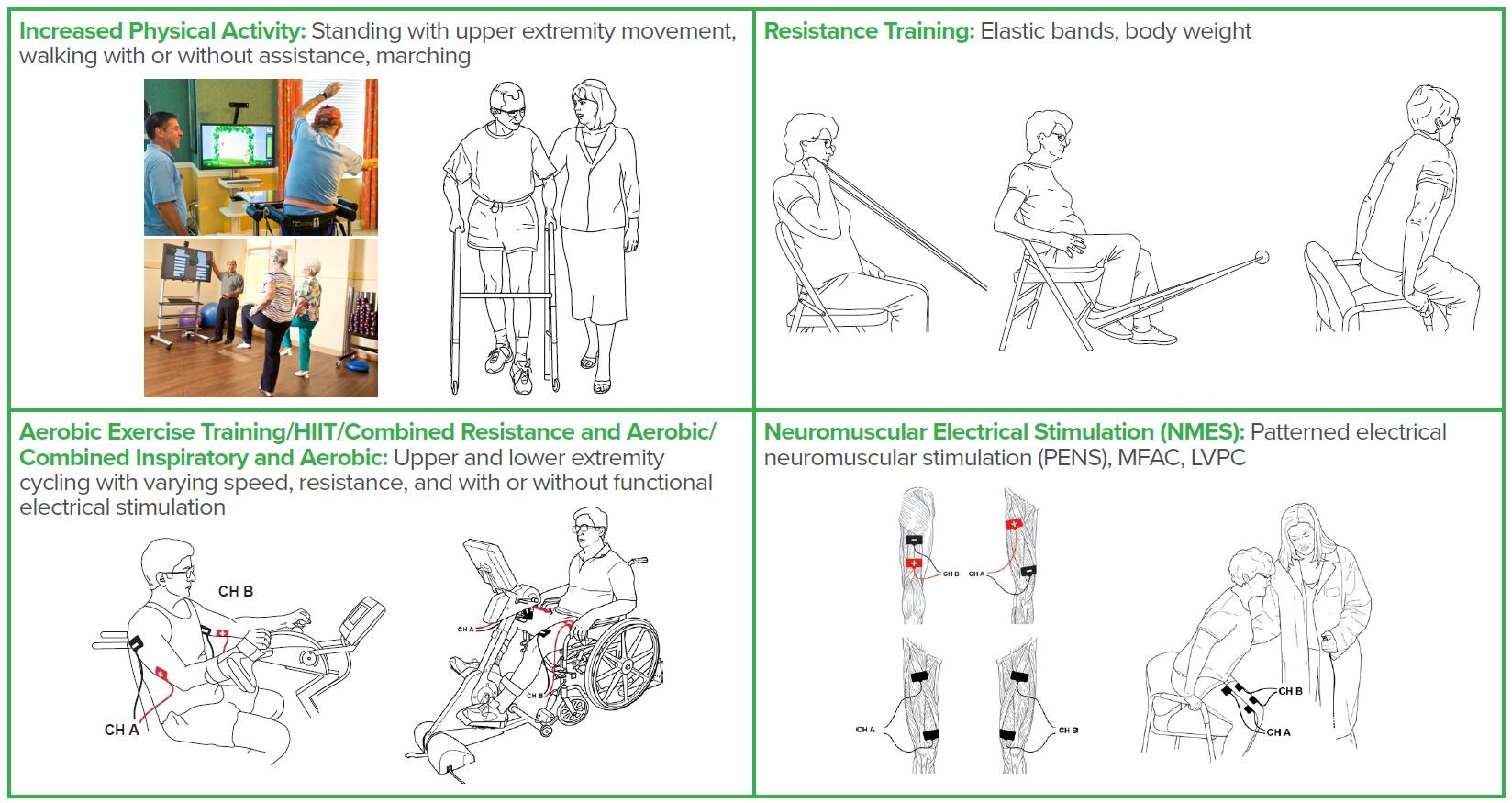 Increased Physical Activity: Standing with upper extremity movement, walking with or without assistance, marching

Resistance Training: Elastic bands, body weight

Aerobic Exercise Training/HIIT/Combined Resistance and Aerobic/ Combined Inspiratory and Aerobic: Upper and lower extremity cycling with varying speed, resistance, and with or without functional electrical stimulation

CH B

CH A

CH A

CH B

Neuromuscular Electrical Stimulation (NMES): Patterned electrical neuromuscular stimulation (PENS), MFAC, LVPC

CH B

CH A

CH A

CH B

CH B

CH A